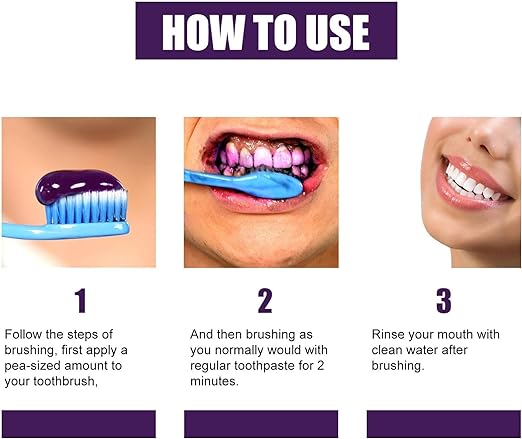 HOW TO USE

1

Follow the steps of brushing, first apply a pea-sized amount to your toothbrush,

2

And then brushing as you normally would with regular toothpaste for 2 minutes.

3

Rinse your mouth with clean water after brushing.