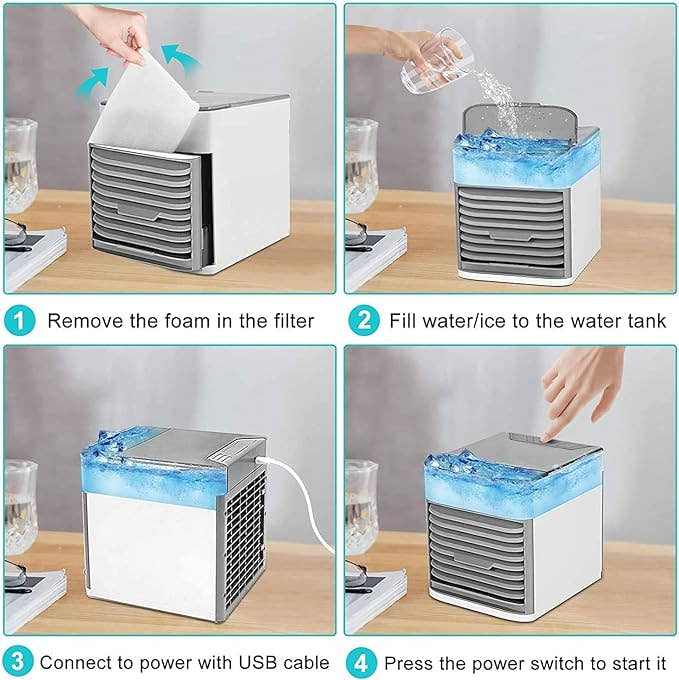 1 Remove the foam in the filter

2 Fill water/ice to the water tank

3 Connect to power with USB cable

4 Press the power switch to start it