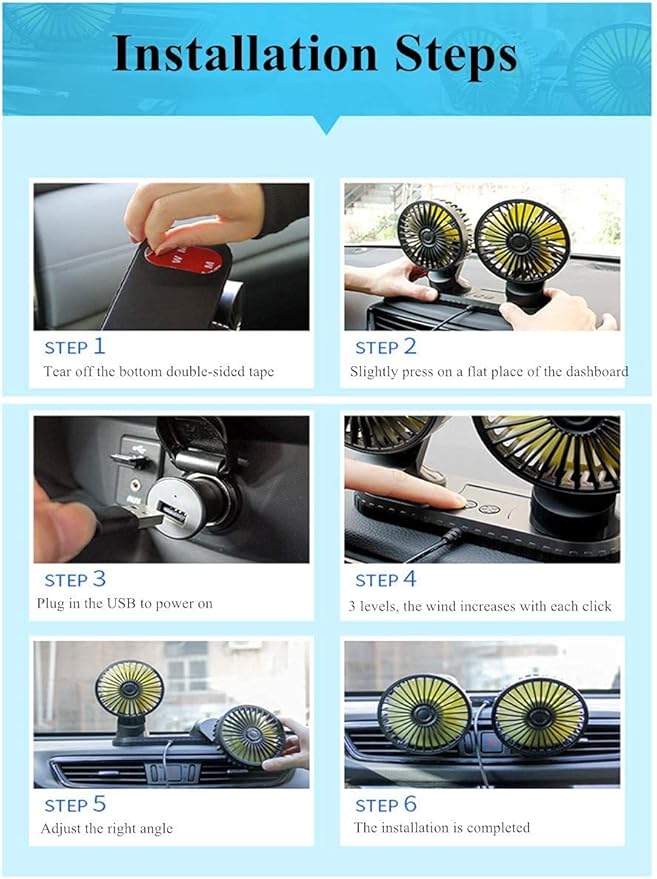 Installation Steps

STEP 1
Tear off the bottom double-sided tape

STEP 2
Slightly press on a flat place of the dashboard

STEP 3
Plug in the USB to power on

STEP 4
3 levels, the wind increases with each click

STEP 5
Adjust the right angle

STEP 6
The installation is completed